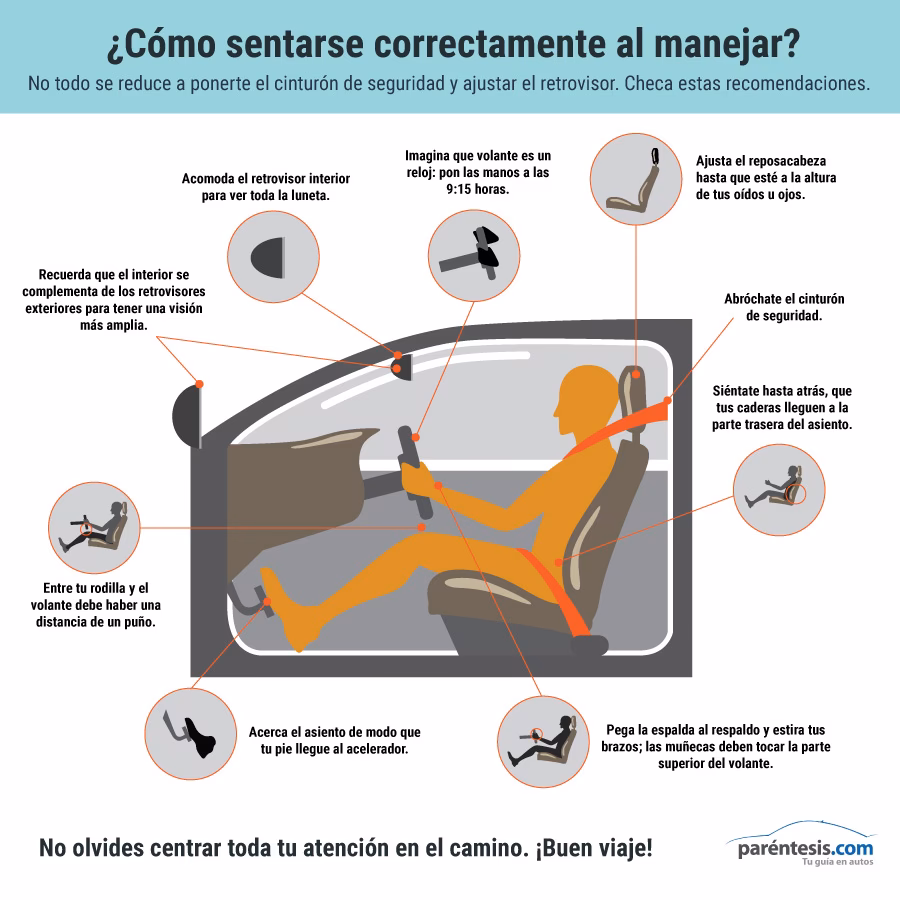 ¿Cómo sentarse correctamente al manejar?

No todo se reduce a ponerte el cinturón de seguridad y ajustar el retrovisor. Checa estas recomendaciones.

Acomoda el retrovisor interior para ver toda la luneta.

Imagina que volante es un reloj: pon las manos a las 9:15 horas.

Ajusta el reposacabeza hasta que esté a la altura de tus oídos u ojos.

Recuerda que el interior se complementa de los retrovisores exteriores para tener una visión más amplia.

Abróchate el cinturón de seguridad.

Siéntate hasta atrás, que tus caderas lleguen a la parte trasera del asiento.

Entre tu rodilla y el volante debe haber una distancia de un puño.

Acerca el asiento de modo que tu pie llegue al acelerador.

Pega la espalda al respaldo y estira tus brazos; las muñecas deben tocar la parte superior del volante.

No olvides centrar toda tu atención en el camino. ¡Buen viaje!

paréntesis.com
Tu guía en autos