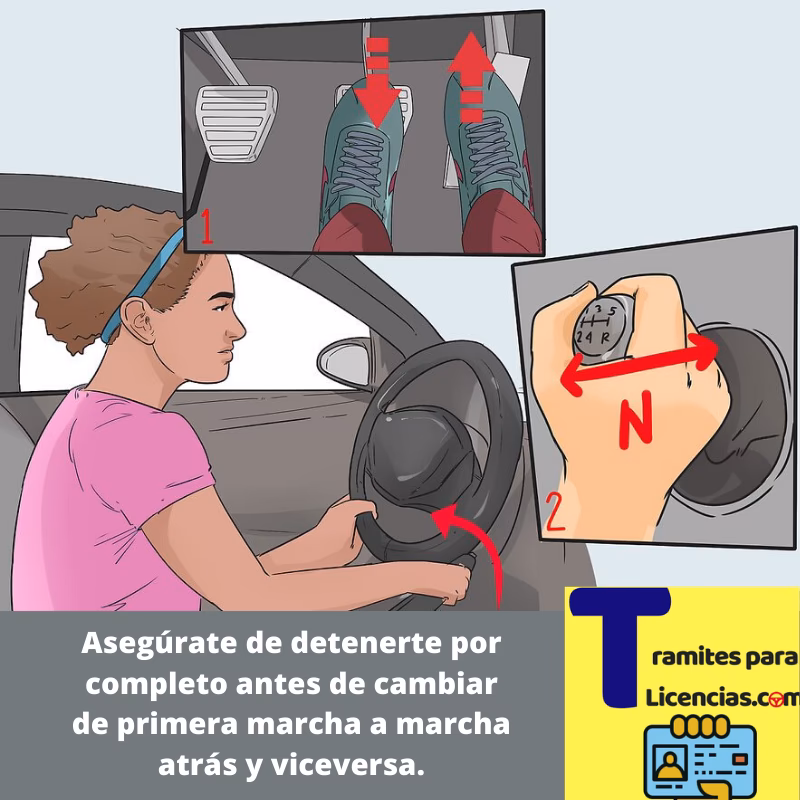 1

1 3 5
2 4 R

N

2

Asegúrate de detenerte por completo antes de cambiar de primera marcha a marcha atrás y viceversa.

T ramites para
Licencias.com